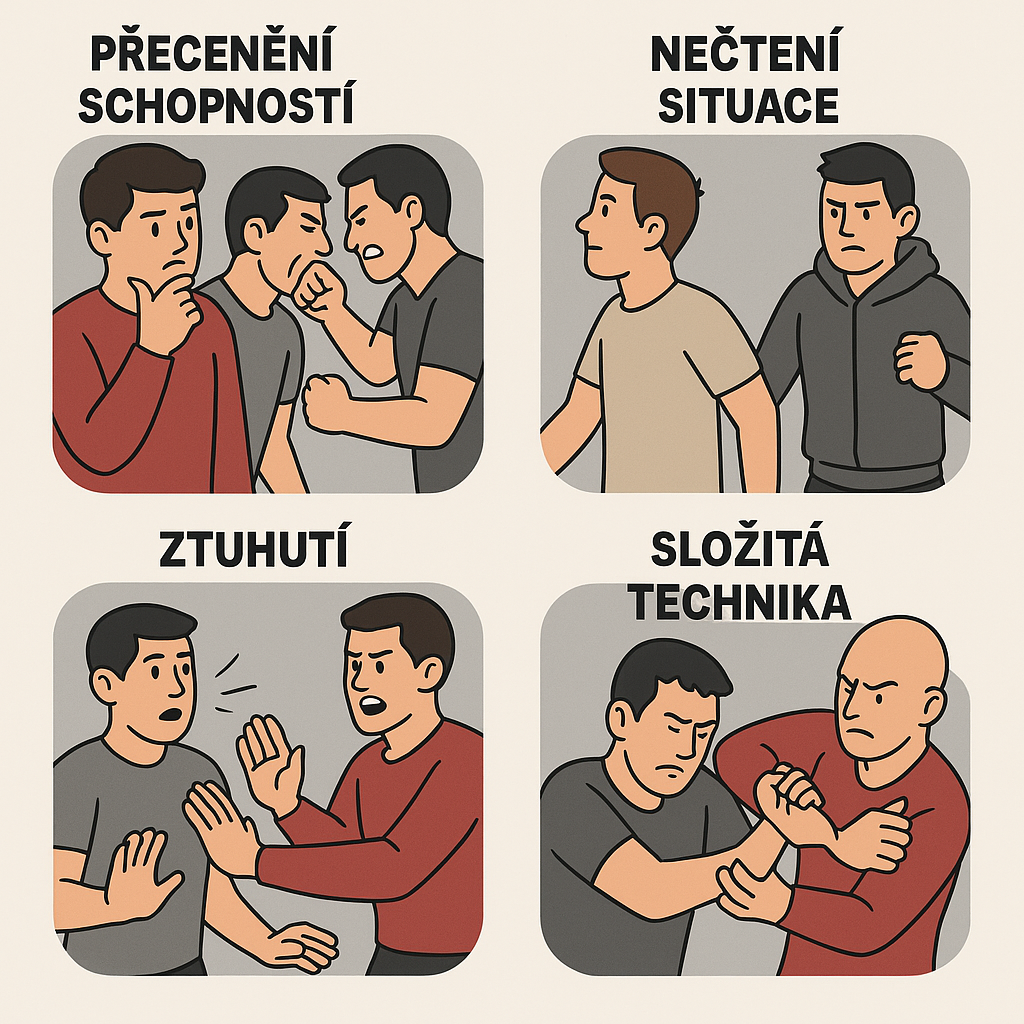 PŘECENĚNÍ SCHOPNOSTÍ

NEČTENÍ SITUACE

ZTUHUTÍ

SLOŽITÁ TECHNIKA